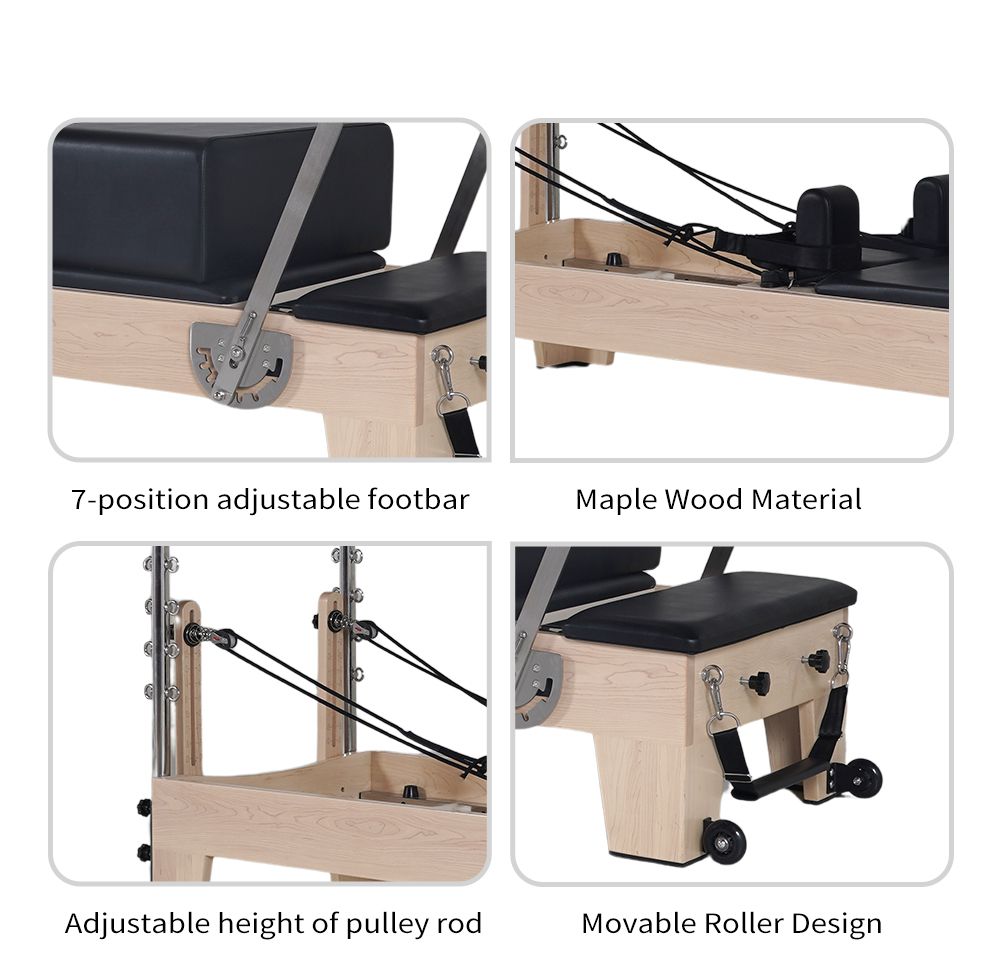 7-position adjustable footbar

Maple Wood Material

Adjustable height of pulley rod

Movable Roller Design