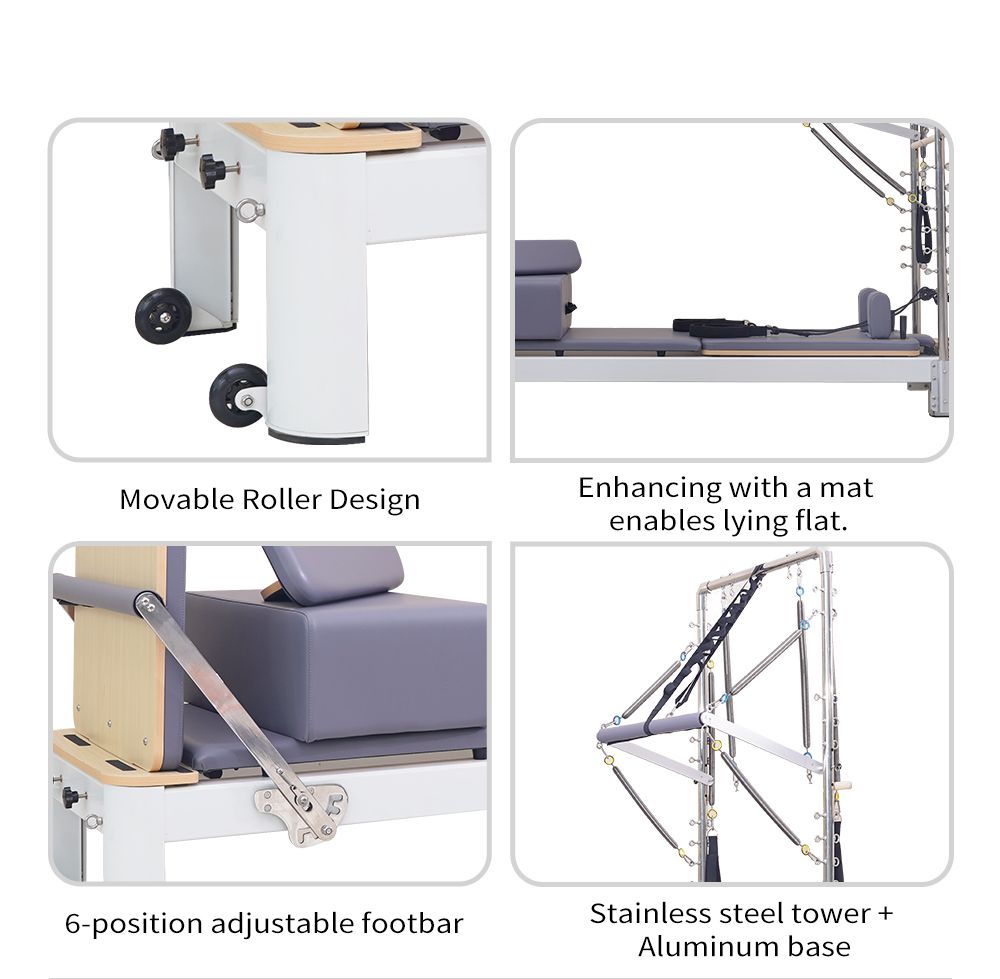 Movable Roller Design

Enhancing with a mat enables lying flat.

6-position adjustable footbar

Stainless steel tower + Aluminum base