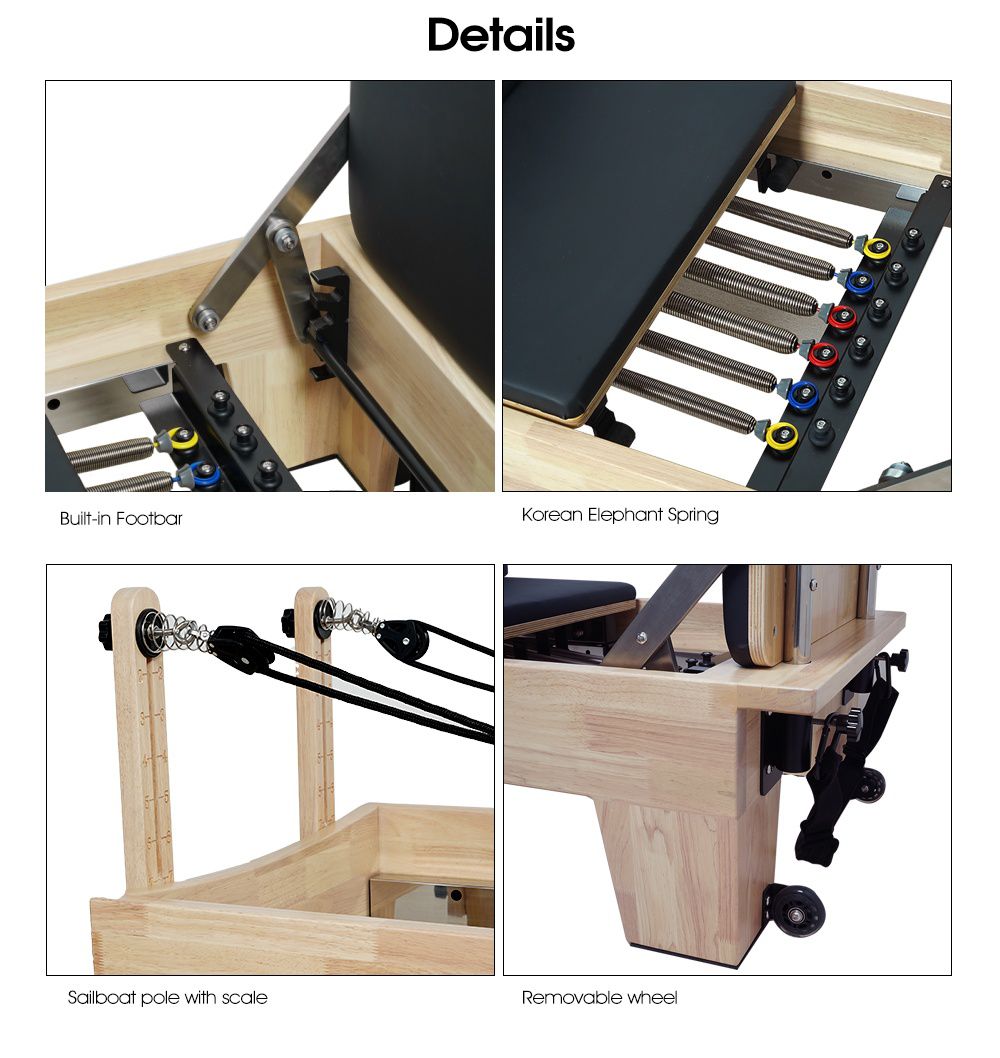 Details

Built-in Footbar

Korean Elephant Spring

Sailboat pole with scale

Removable wheel