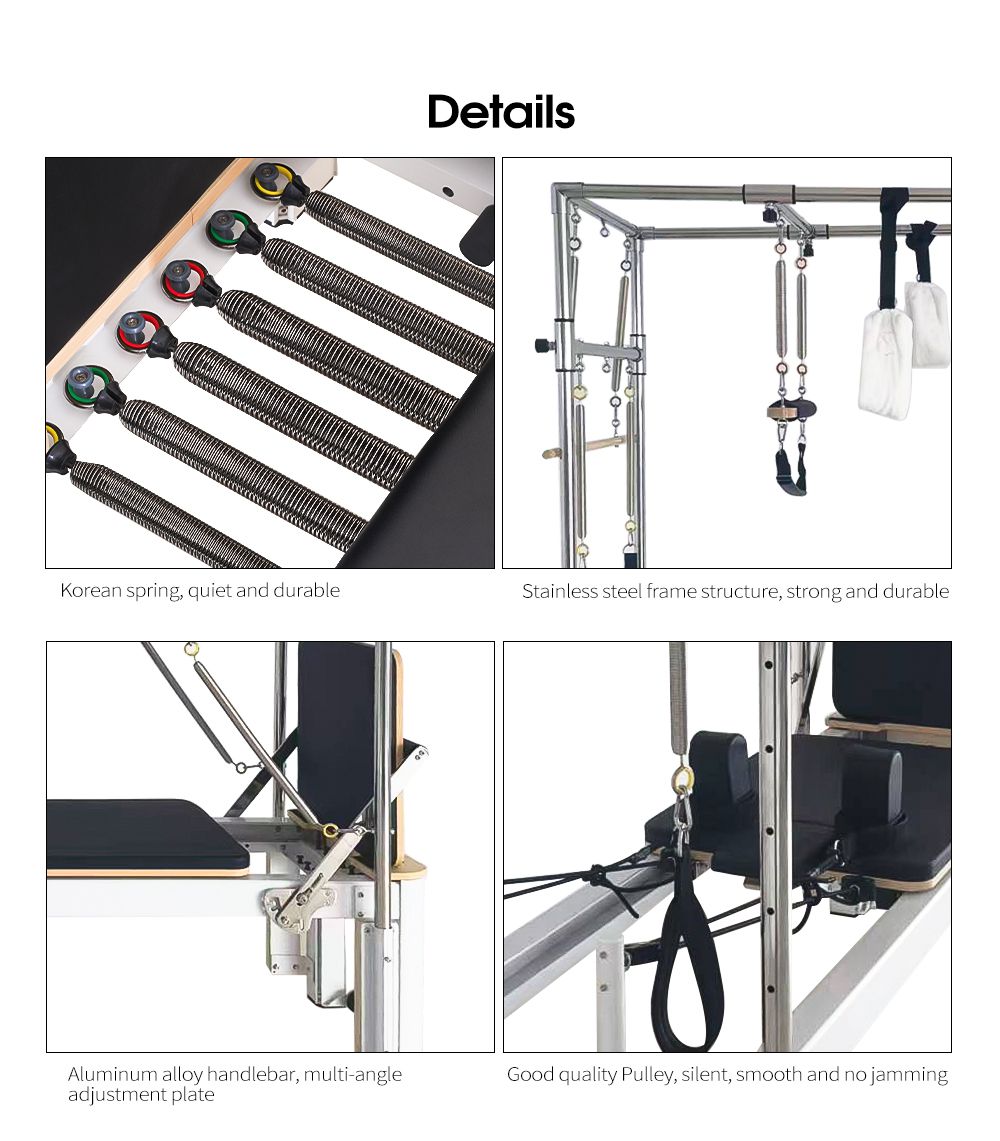 Details

Korean spring, quiet and durable

Stainless steel frame structure, strong and durable

Aluminum alloy handlebar, multi-angle adjustment plate

Good quality Pulley, silent, smooth and no jamming