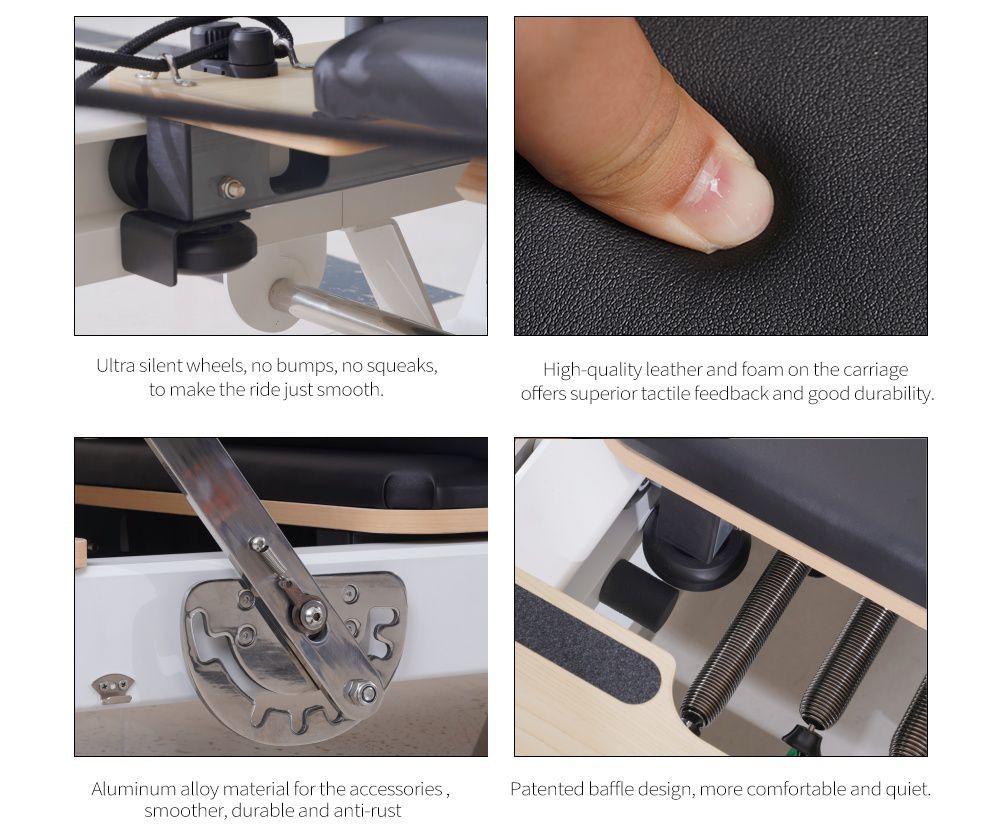 Ultra silent wheels, no bumps, no squeaks, to make the ride just smooth.

High-quality leather and foam on the carriage offers superior tactile feedback and good durability.

Aluminum alloy material for the accessories , smoother, durable and anti-rust

Patented baffle design, more comfortable and quiet.