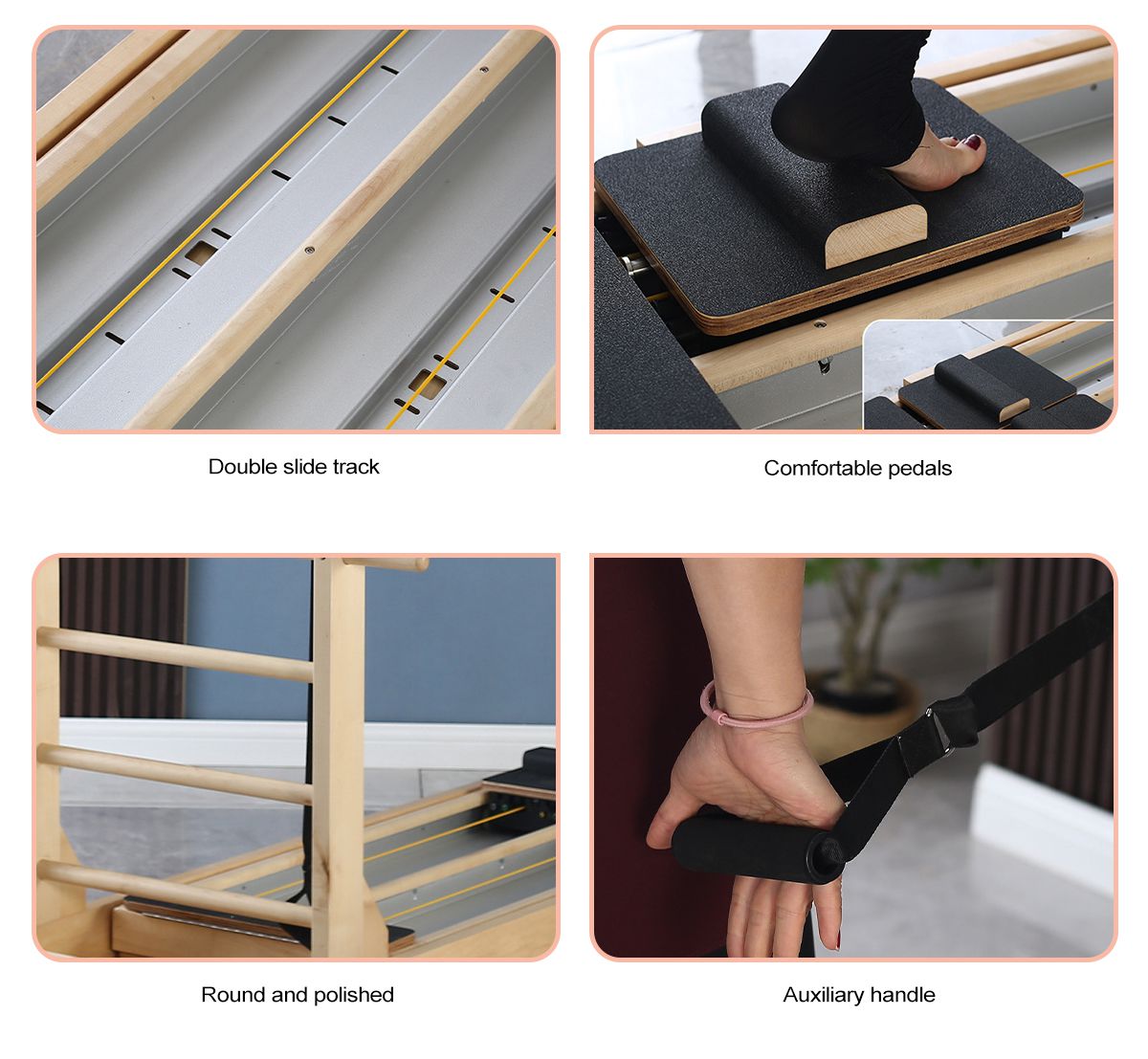 Double slide track

Comfortable pedals

Round and polished

Auxiliary handle